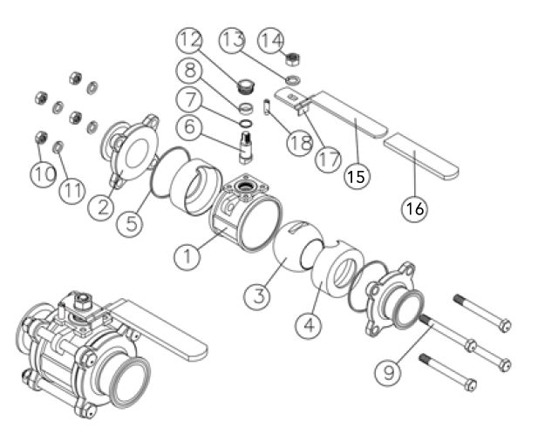 12
13
14
8
7
6
18
17
15
16
10
11
2
5
1
3
4
9